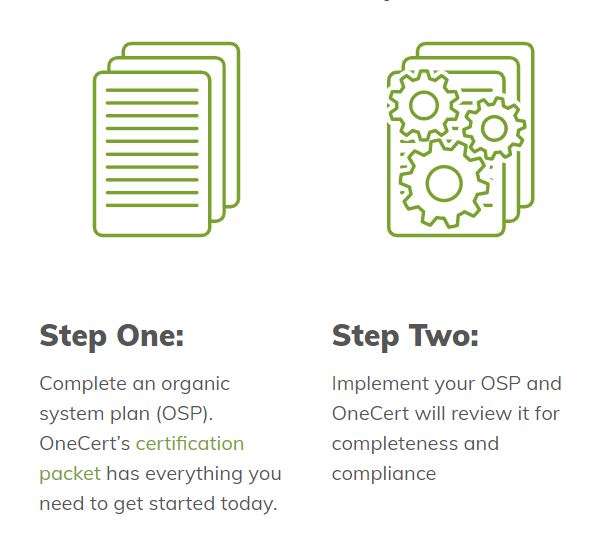 Step One:

Complete an organic system plan (OSP). OneCert's certification packet has everything you need to get started today.

Step Two:

Implement your OSP and OneCert will review it for completeness and compliance